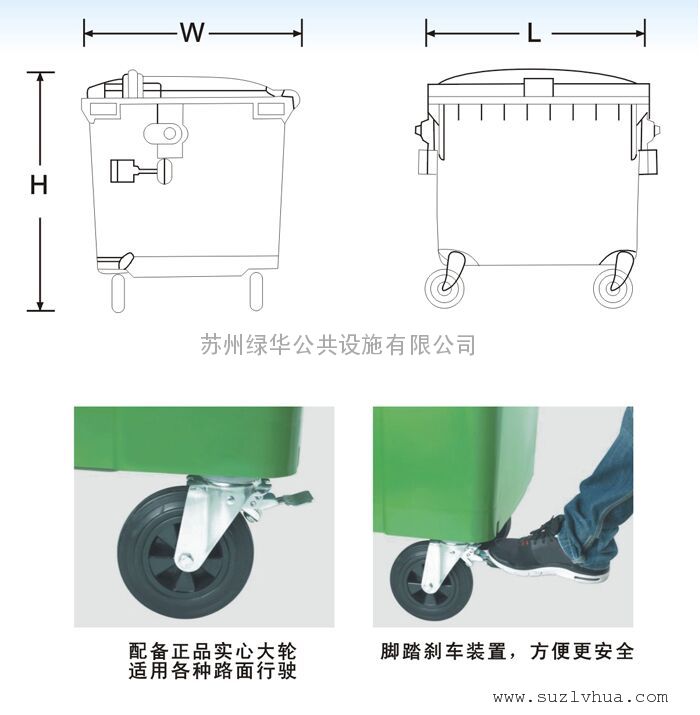 W

L

H

苏州绿华公共设施有限公司

配备正品实心大轮
适用各种路面行驶

脚踏刹车装置，方便更安全

www.suzlvhua.com