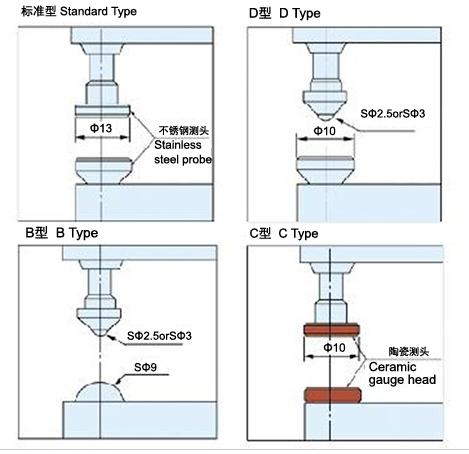 标准型 Standard Type

Φ13

不锈钢测头
Stainless steel probe

D型 D Type

SΦ2.5orSΦ3

Φ10

B型 B Type

SΦ2.5orSΦ3

SΦ9

C型 C Type

Φ10

陶瓷测头
Ceramic gauge head